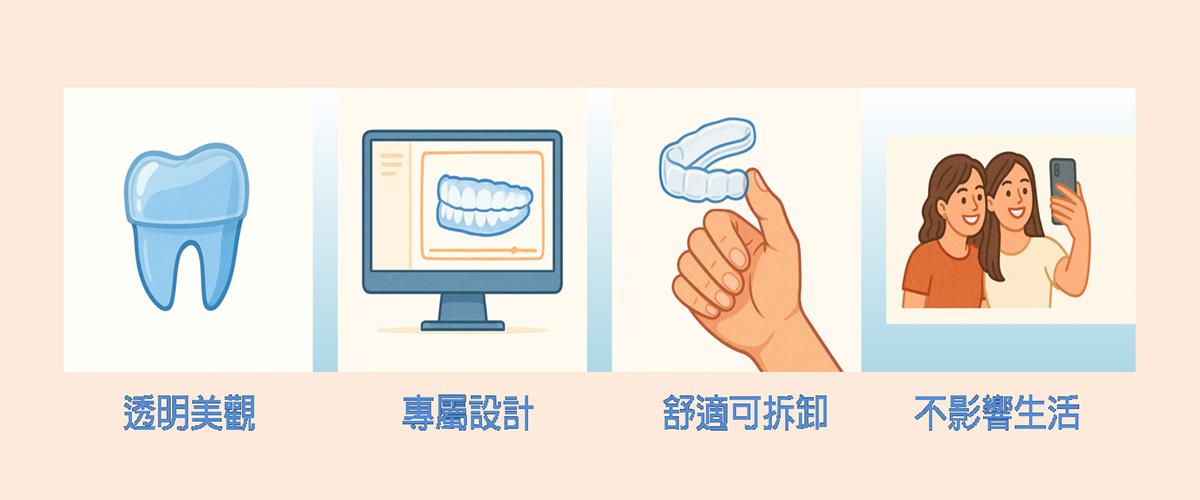 透明美觀

專屬設計

舒適可拆卸

不影響生活